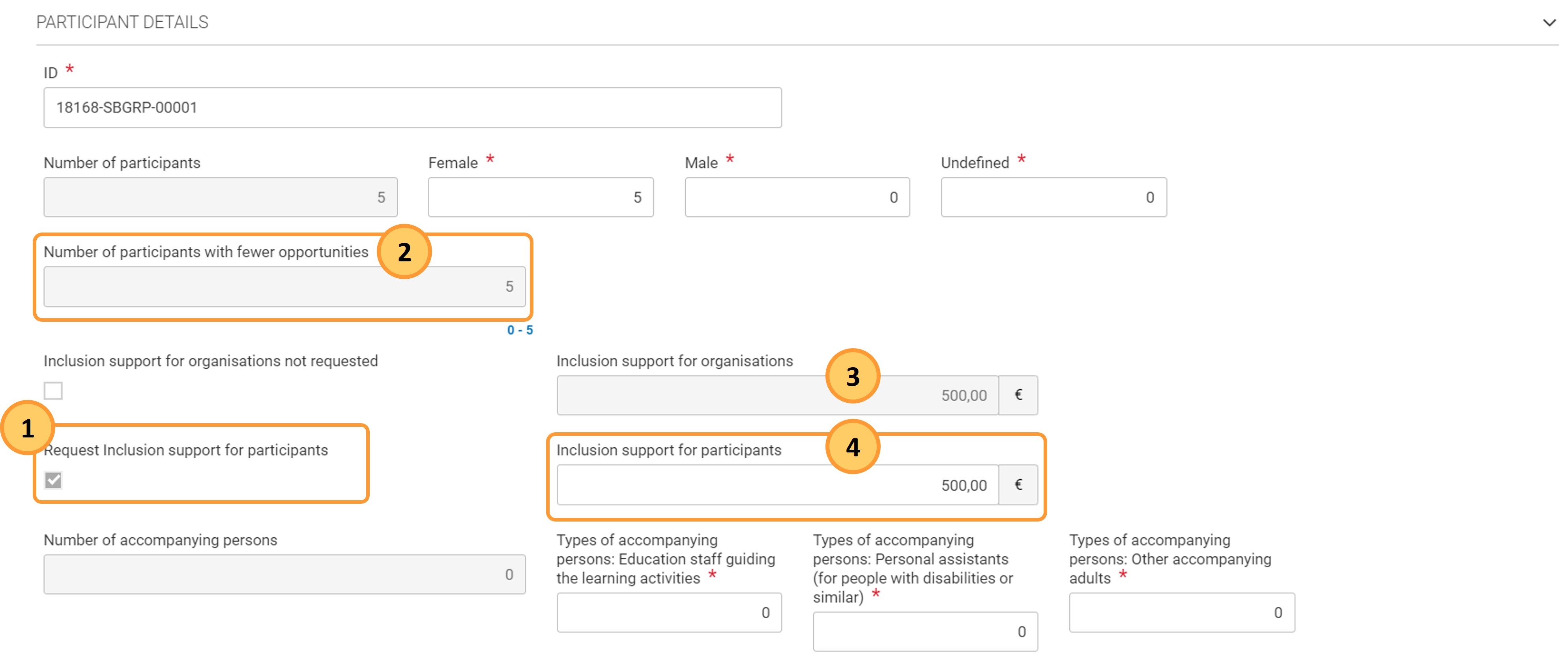 PARTICIPANT DETAILS

ID *
18168-SBGRP-00001

Number of participants
5

Female *
5

Male *
0

Undefined *
0

Number of participants with fewer opportunities
2
5
0 - 5

Inclusion support for organisations not requested

Inclusion support for organisations
3
500,00 €

1
Request Inclusion support for participants

Inclusion support for participants
4
500,00 €

Number of accompanying persons
0

Types of accompanying persons: Education staff guiding the learning activities *
0

Types of accompanying persons: Personal assistants (for people with disabilities or similar) *
0

Types of accompanying persons: Other accompanying adults *
0